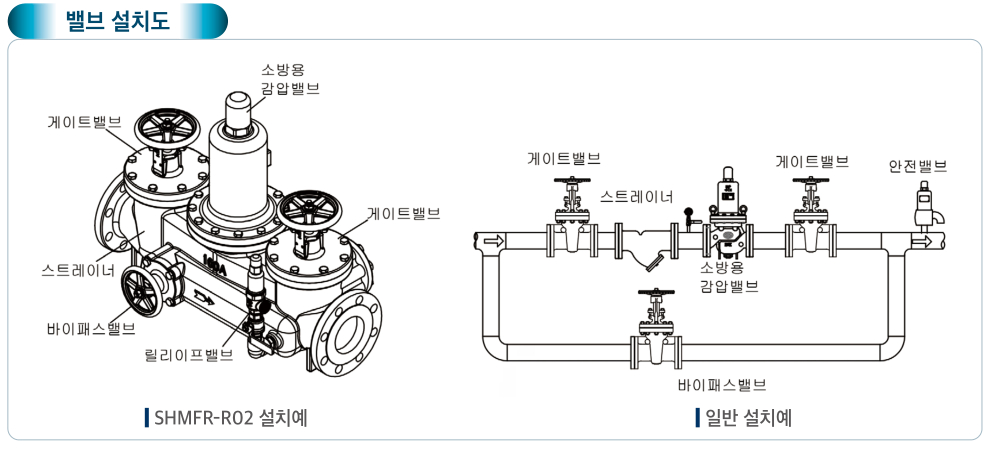 밸브 설치도

소방용 감압밸브

게이트밸브

게이트밸브

스트레이너

바이패스밸브

릴리이프밸브

SHMFR-R02 설치예

게이트밸브

스트레이너

게이트밸브

안전밸브

소방용 감압밸브

바이패스밸브

일반 설치예