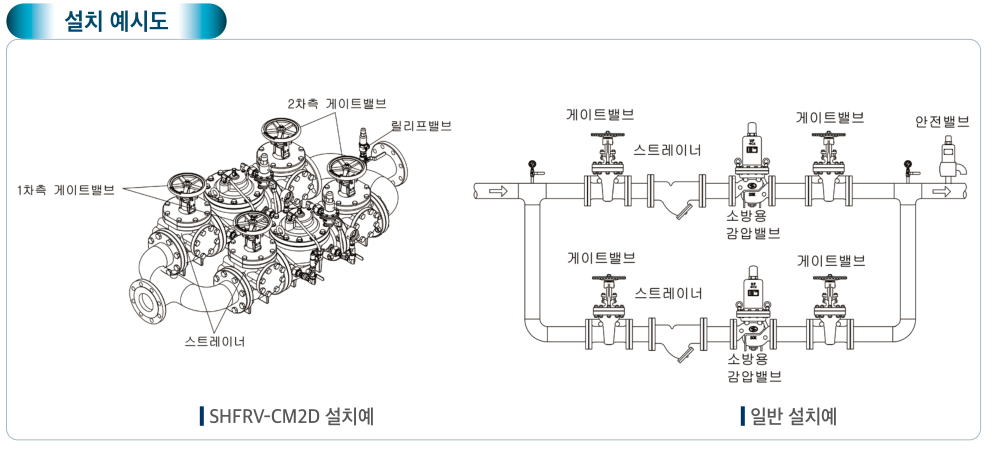 설치 예시도

2차측 게이트밸브

릴리프밸브

1차측 게이트밸브

스트레이너

SHFRV-CM2D 설치예

게이트밸브

스트레이너

게이트밸브

안전밸브

소방용
감압밸브

게이트밸브

스트레이너

게이트밸브

소방용
감압밸브

일반 설치예